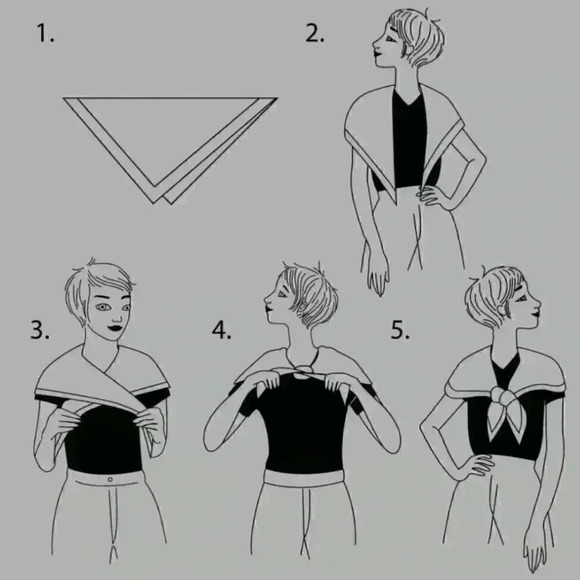 1.

2.

3.

4.

5.